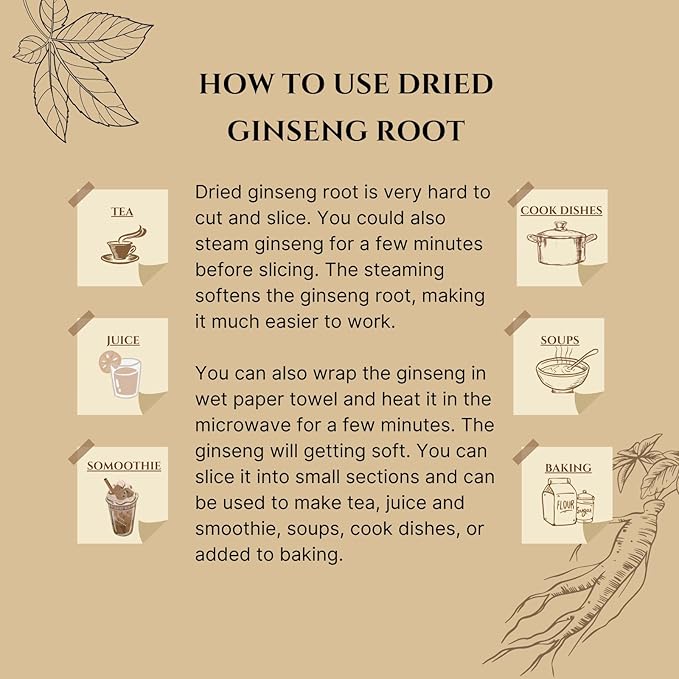 HOW TO USE DRIED GINSENG ROOT

TEA

JUICE

SOMOOTHIE

Dried ginseng root is very hard to cut and slice. You could also steam ginseng for a few minutes before slicing. The steaming softens the ginseng root, making it much easier to work.

You can also wrap the ginseng in wet paper towel and heat it in the microwave for a few minutes. The ginseng will getting soft. You can slice it into small sections and can be used to make tea, juice and smoothie, soups, cook dishes, or added to baking.

COOK DISHES

SOUPS

BAKING

FLOUR

Sugar