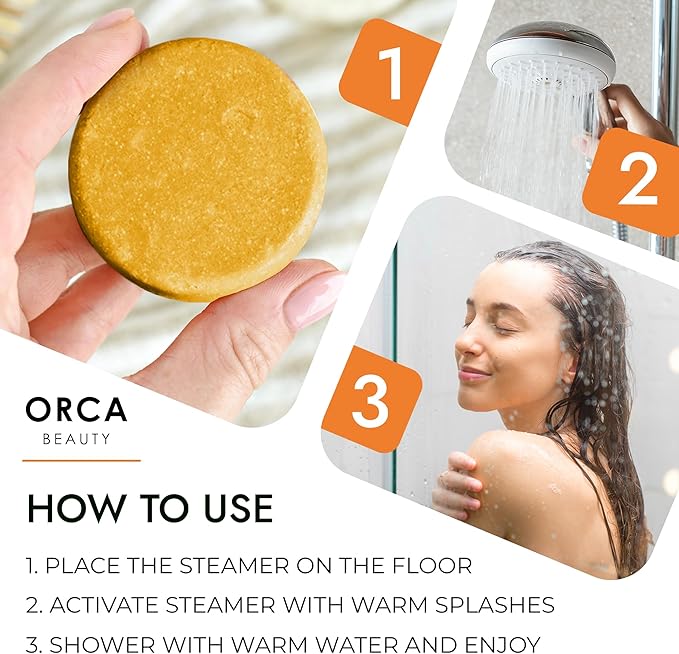 1

2

3

ORCA
BEAUTY

HOW TO USE

1. PLACE THE STEAMER ON THE FLOOR

2. ACTIVATE STEAMER WITH WARM SPLASHES

3. SHOWER WITH WARM WATER AND ENJOY